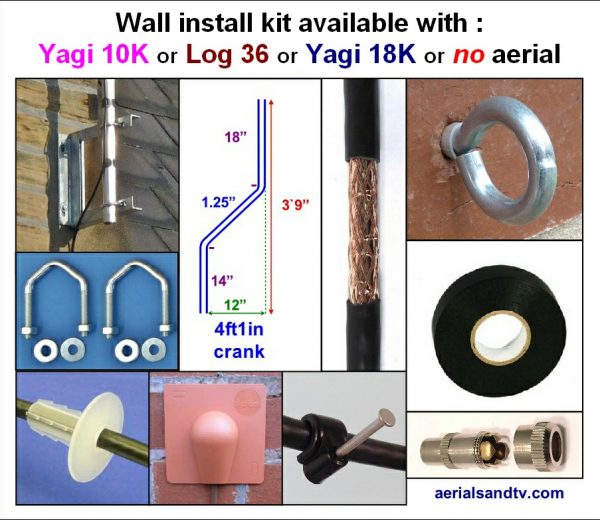 Wall install kit available with :
Yagi 10K or Log 36 or Yagi 18K or no aerial

18”
1.25”
3`9”
14”
12”
4ft1in crank

aerialsandtv.com